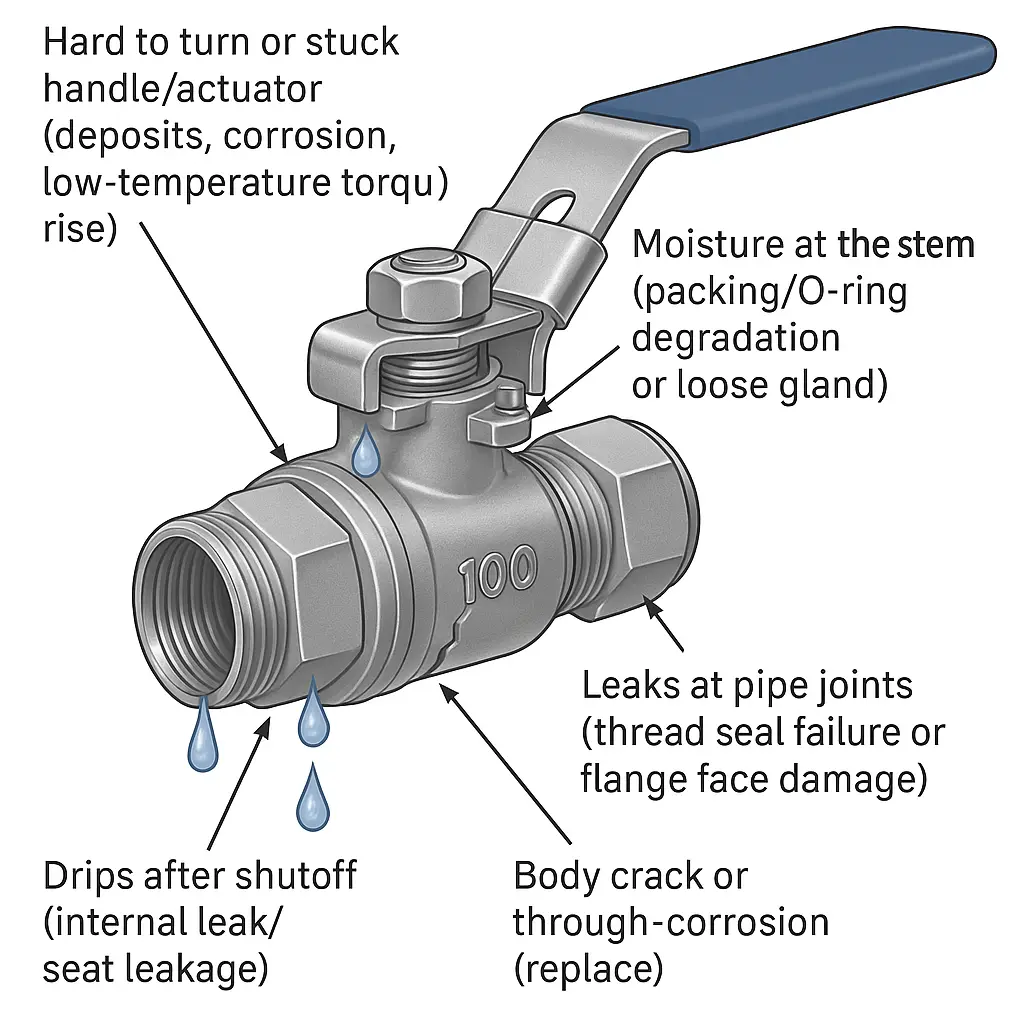 Hard to turn or stuck handle/actuator (deposits, corrosion, low-temperature torqu) rise)

Moisture at the stem (packing/O-ring degradation or loose gland)

100

Leaks at pipe joints (thread seal failure or flange face damage)

Drips after shutoff (internal leak/ seat leakage)

Body crack or through-corrosion (replace)